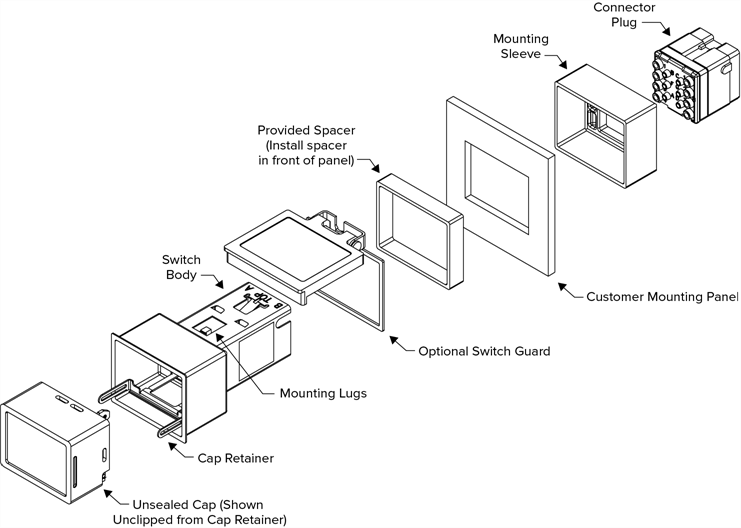 Connector Plug

Mounting Sleeve

Provided Spacer (Install spacer in front of panel)

Switch Body

TOP
A
B

Customer Mounting Panel

Optional Switch Guard

Mounting Lugs

Cap Retainer

Unsealed Cap (Shown Unclipped from Cap Retainer)