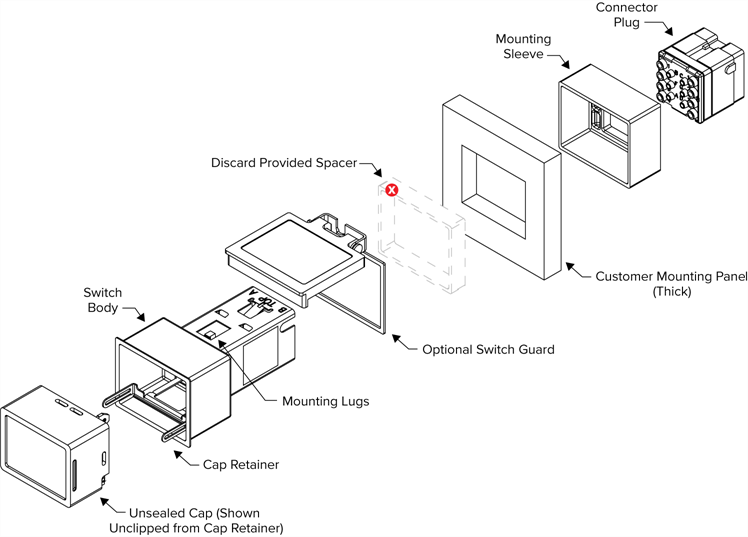 Connector Plug

Mounting Sleeve

Discard Provided Spacer

Customer Mounting Panel (Thick)

Switch Body

TOP

A

B

Optional Switch Guard

Mounting Lugs

Cap Retainer

Unsealed Cap (Shown Unclipped from Cap Retainer)